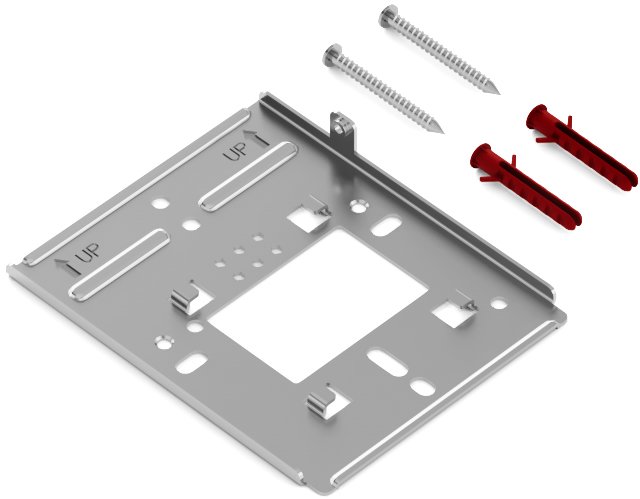 UP

UP