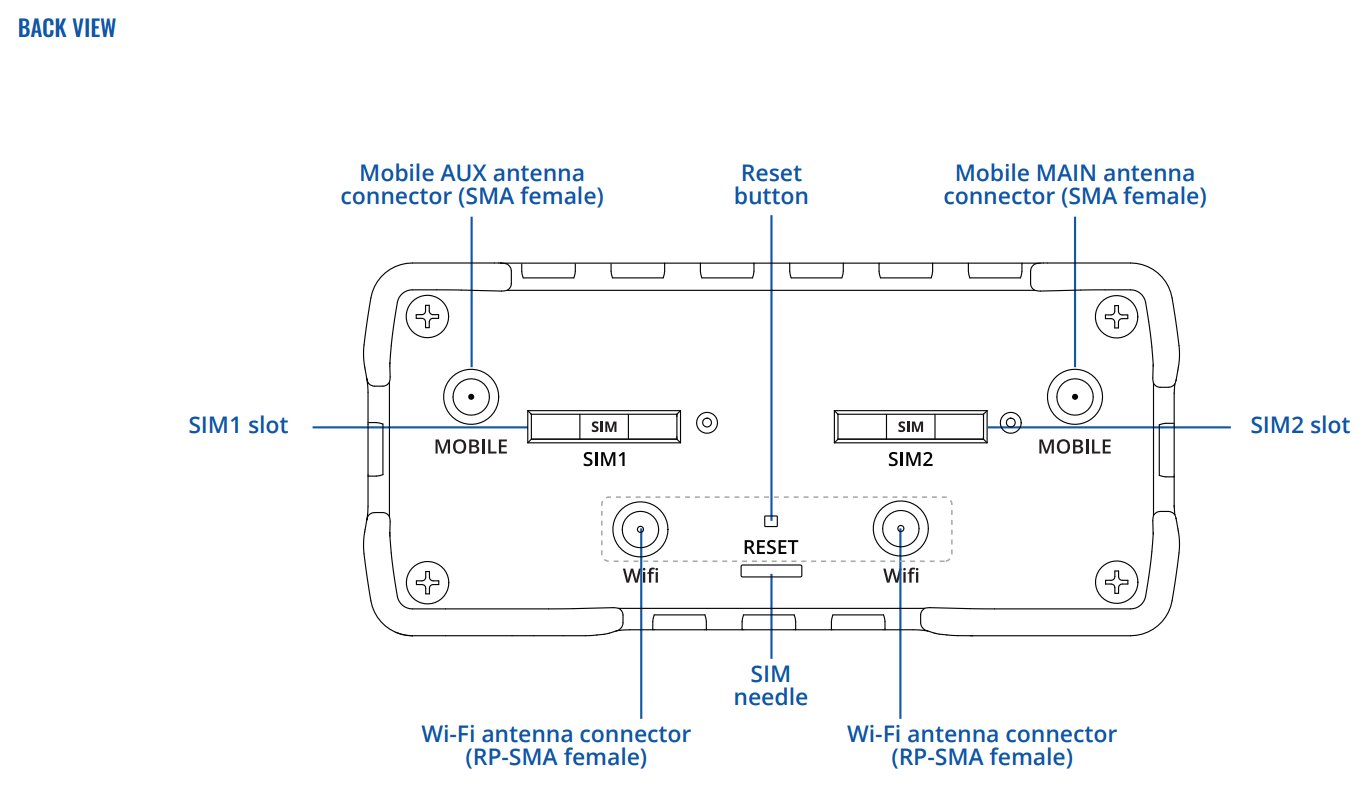 BACK VIEW

Mobile AUX antenna connector (SMA female)

Reset button

Mobile MAIN antenna connector (SMA female)

SIM1 slot

MOBILE

SIM

SIM1

SIM

SIM2

MOBILE

SIM2 slot

Wifi

RESET

Wifi

SIM needle

Wi-Fi antenna connector (RP-SMA female)

Wi-Fi antenna connector (RP-SMA female)