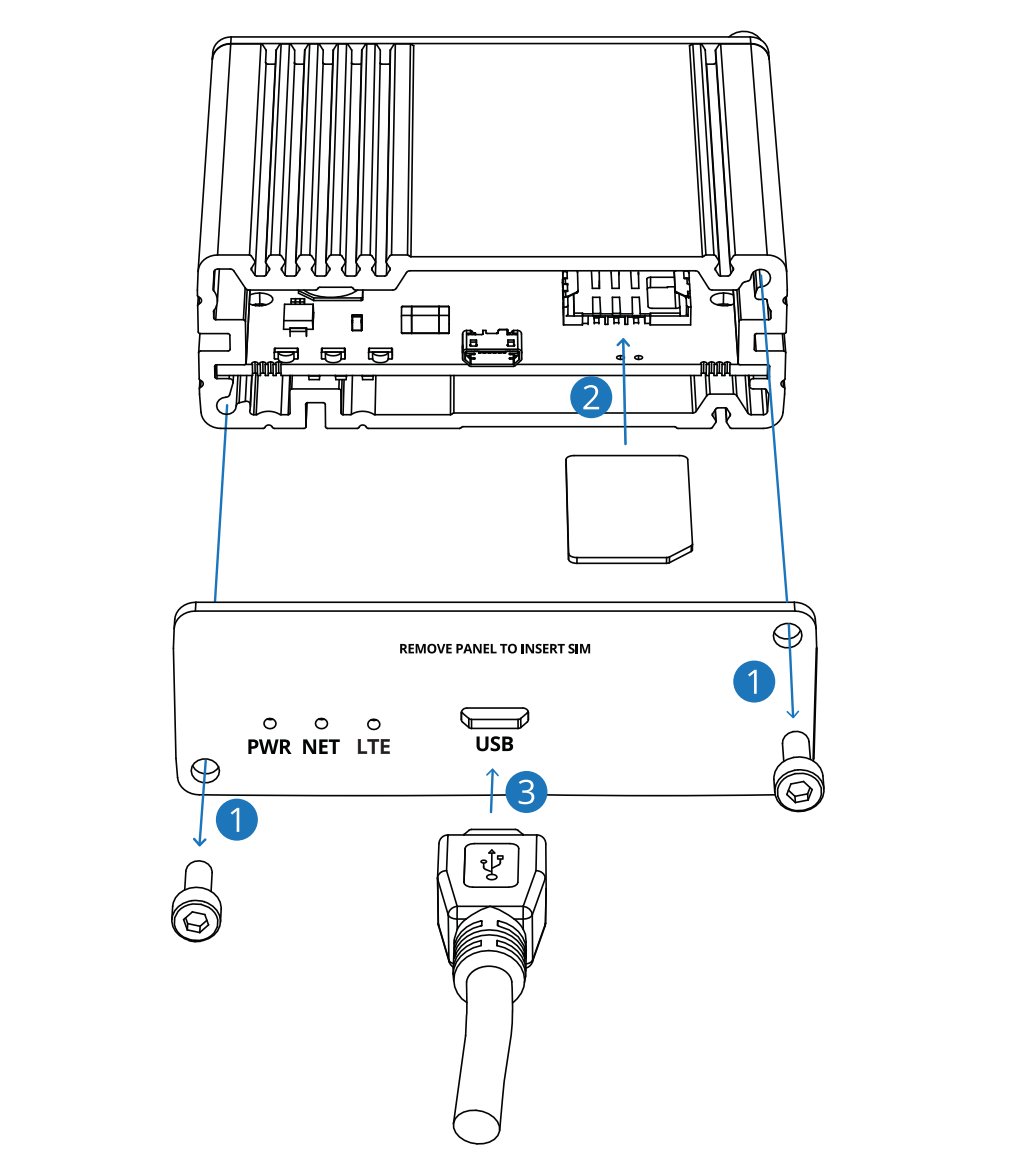 2

REMOVE PANEL TO INSERT SIM

1

PWR NET LTE

USB

3

1