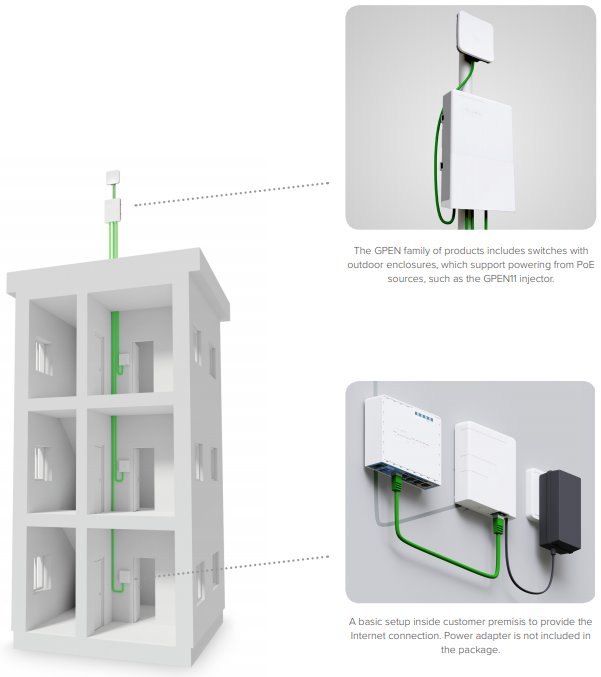 The GPEN family of products includes switches with outdoor enclosures, which support powering from PoE sources, such as the GPEN11 injector.

A basic setup inside customer premisis to provide the Internet connection. Power adapter is not included in the package.