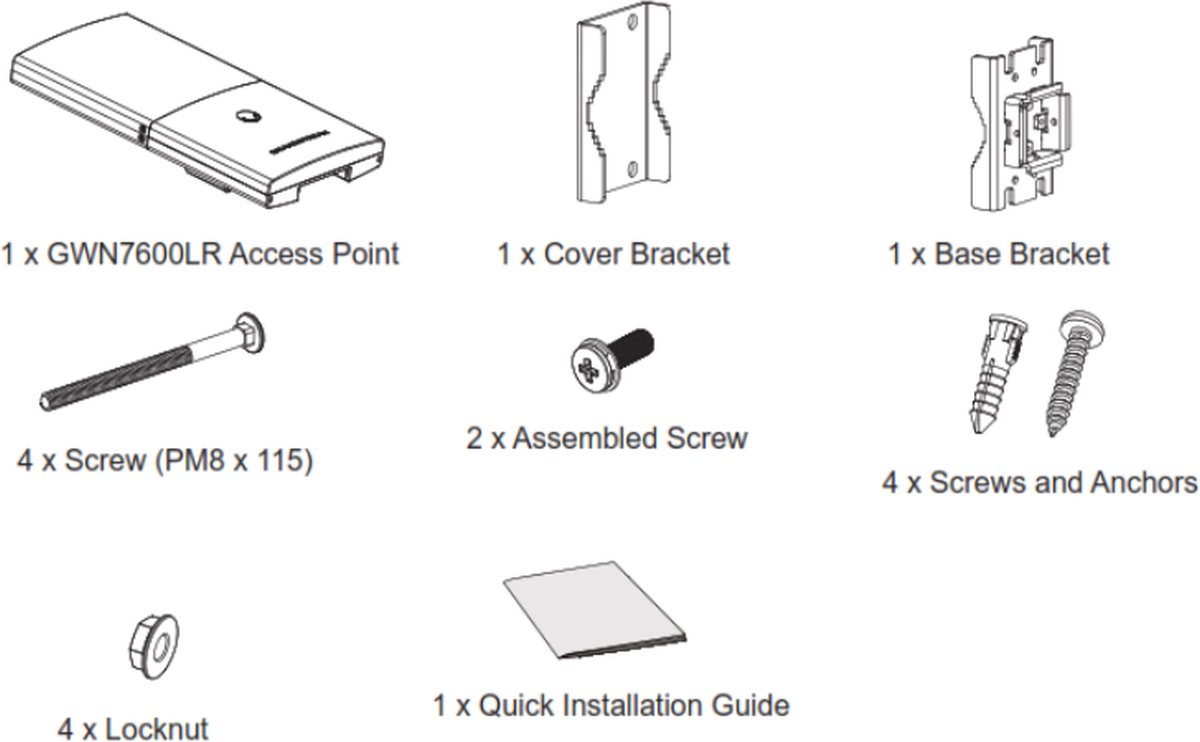 1 x GWN7600LR Access Point

1 x Cover Bracket

1 x Base Bracket

4 x Screw (PM8 x 115)

2 x Assembled Screw

4 x Screws and Anchors

4 x Locknut

1 x Quick Installation Guide