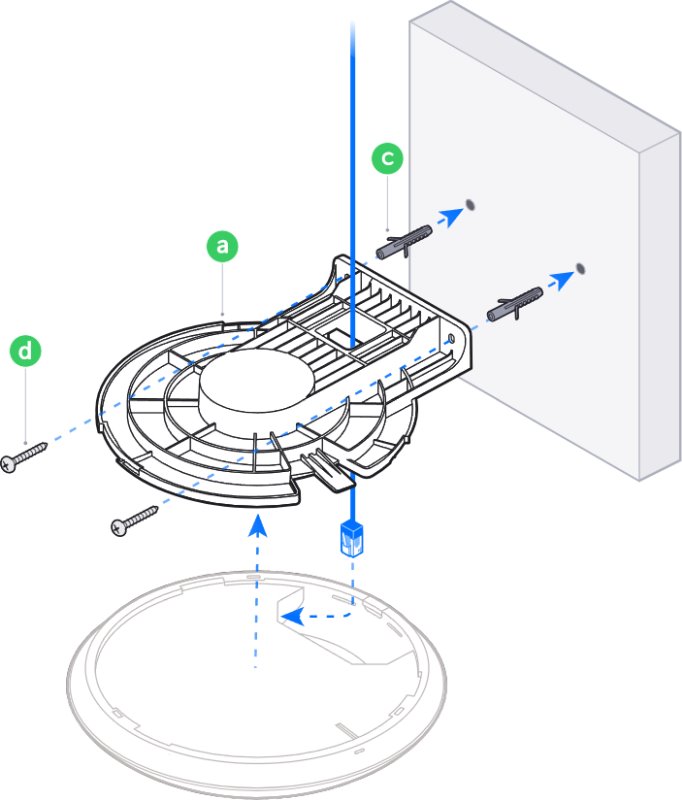 c

a

d