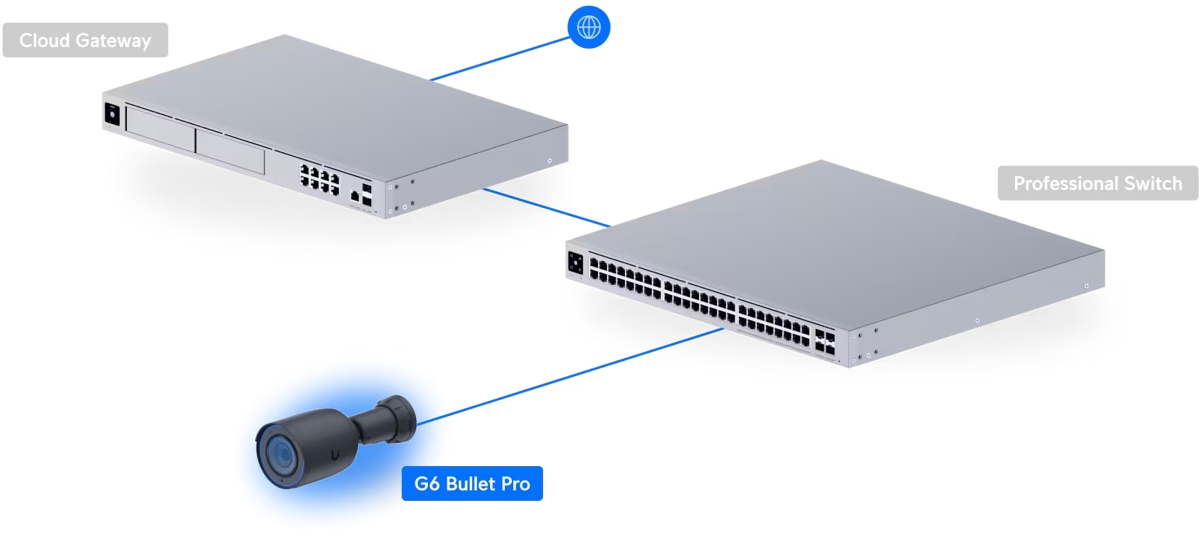 Cloud Gateway

Professional Switch

G6 Bullet Pro