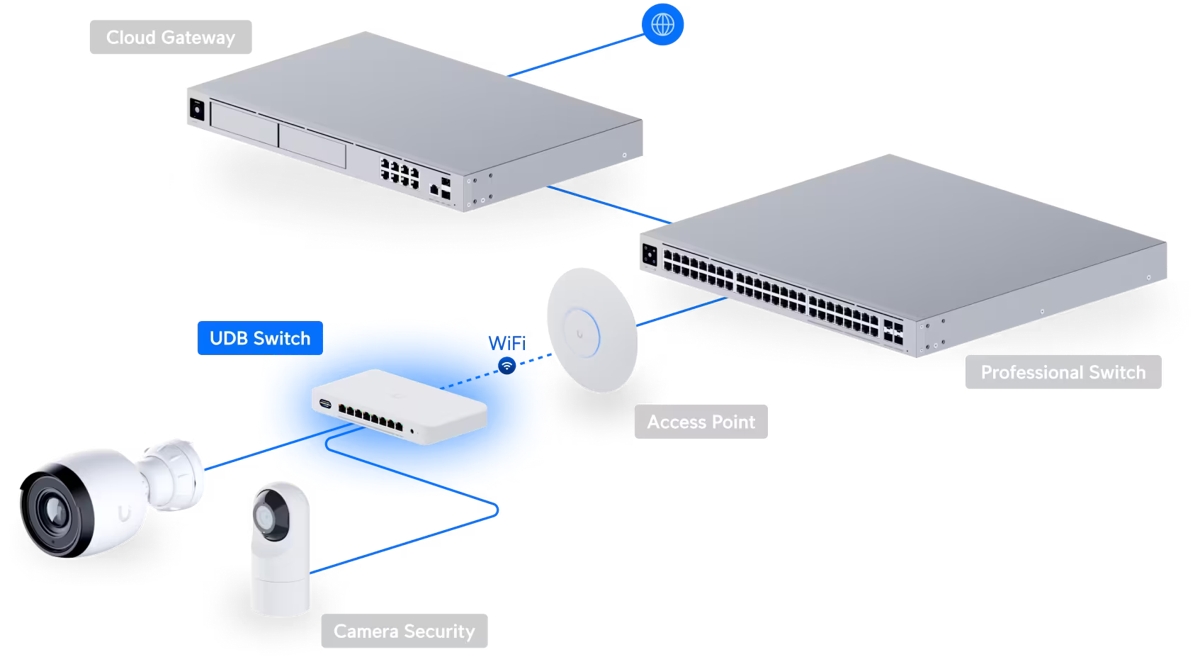 Cloud Gateway

UDB Switch

WiFi

Professional Switch

Access Point

Camera Security